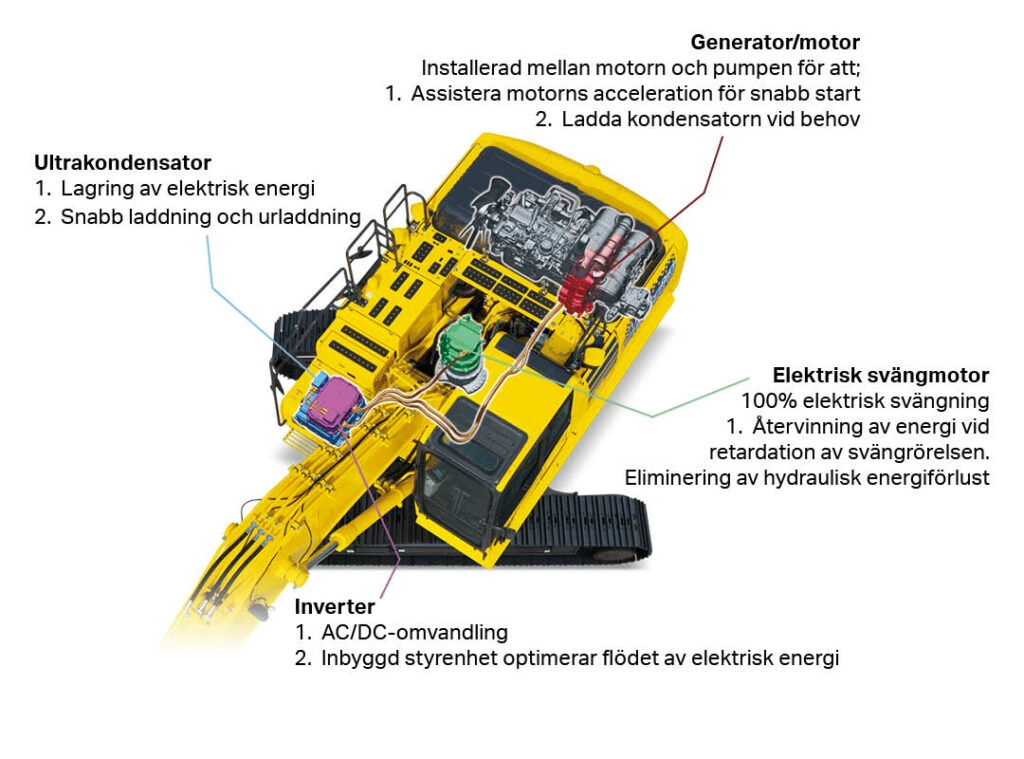 Generator/motor
Installerad mellan motorn och pumpen för att;
1. Assistera motorns acceleration för snabb start
2. Ladda kondensatorn vid behov

Ultrakondensator
1. Lagring av elektrisk energi
2. Snabb laddning och urladdning

Elektrisk svängmotor
100% elektrisk svängning
1. Återvinning av energi vid retardation av svängrörelsen.
Eliminering av hydraulisk energiförlust

Inverter
1. AC/DC-omvandling
2. Inbyggd styrenhet optimerar flödet av elektrisk energi